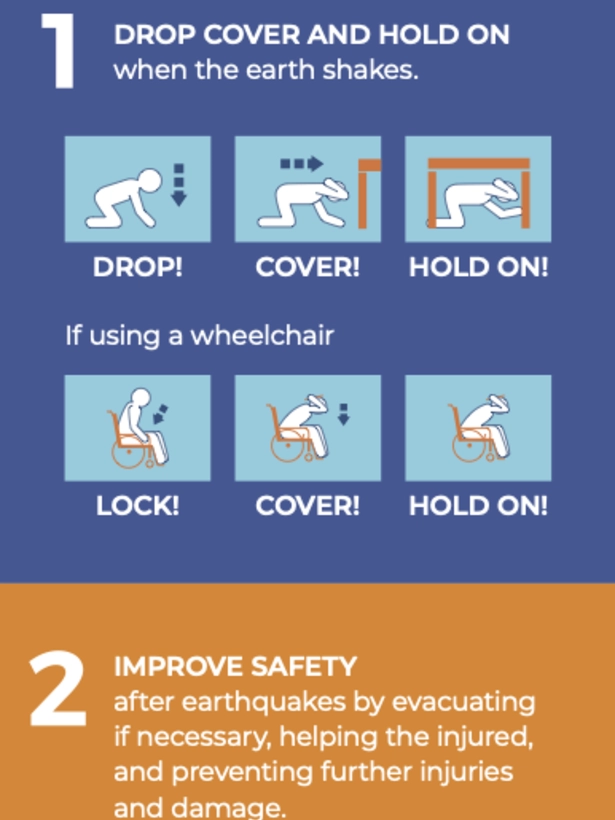 1

DROP COVER AND HOLD ON
when the earth shakes.

DROP!

COVER!

HOLD ON!

If using a wheelchair

LOCK!

COVER!

HOLD ON!

2

IMPROVE SAFETY
after earthquakes by evacuating if necessary, helping the injured, and preventing further injuries and damage.