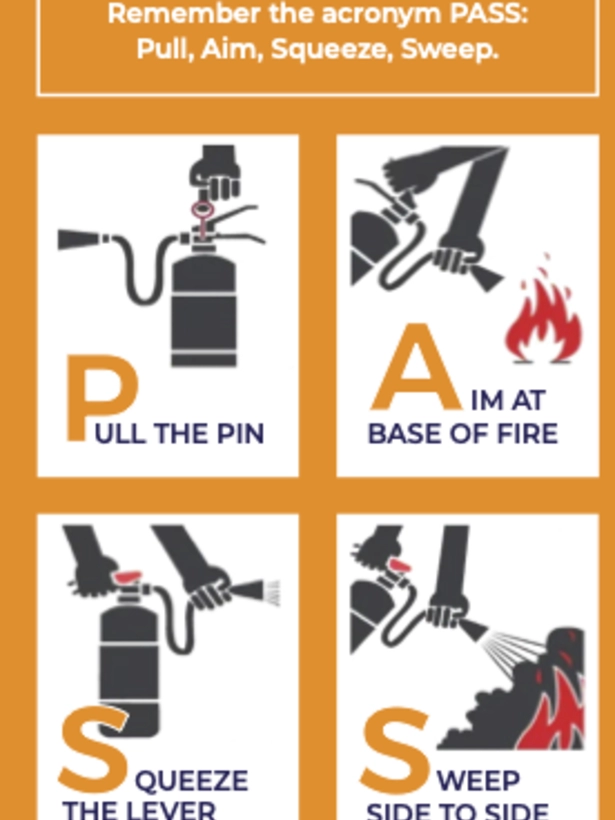 Remember the acronym PASS:
Pull, Aim, Squeeze, Sweep.

PULL THE PIN

AIM AT BASE OF FIRE

SQUEEZE THE LEVER

SWEEP SIDE TO SIDE